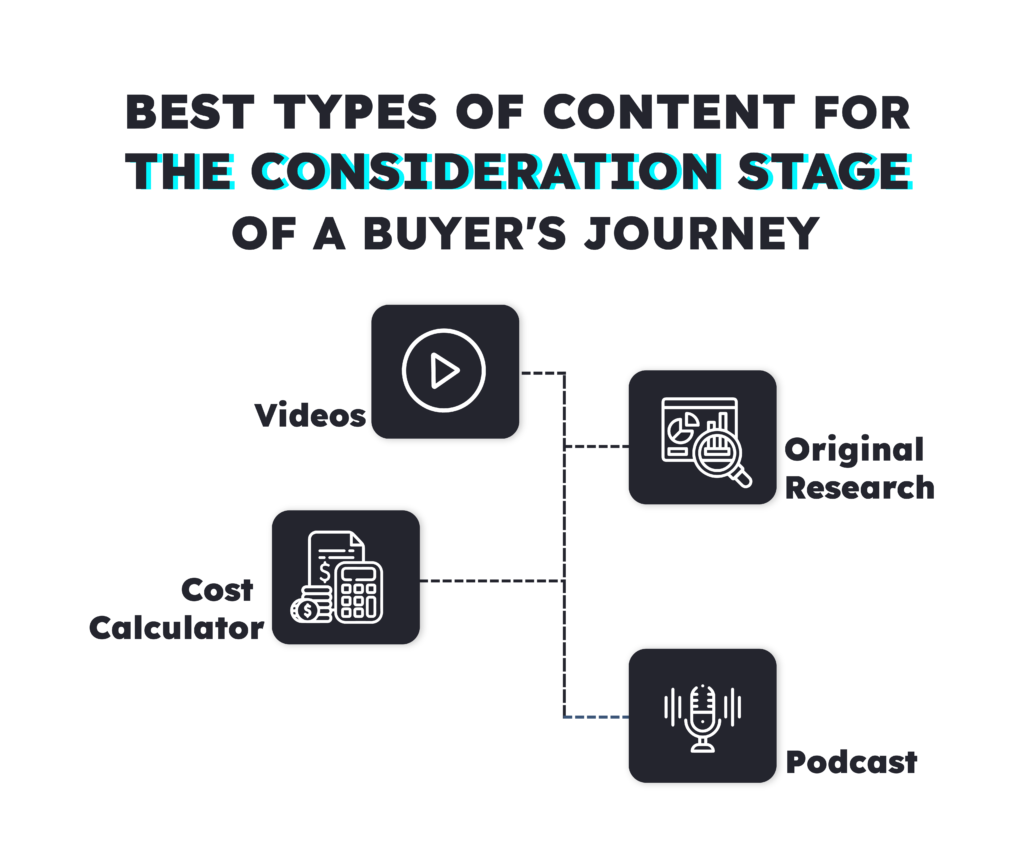 BEST TYPES OF CONTENT FOR THE CONSIDERATION STAGE OF A BUYER'S JOURNEY

Videos

Original Research

Cost Calculator

Podcast